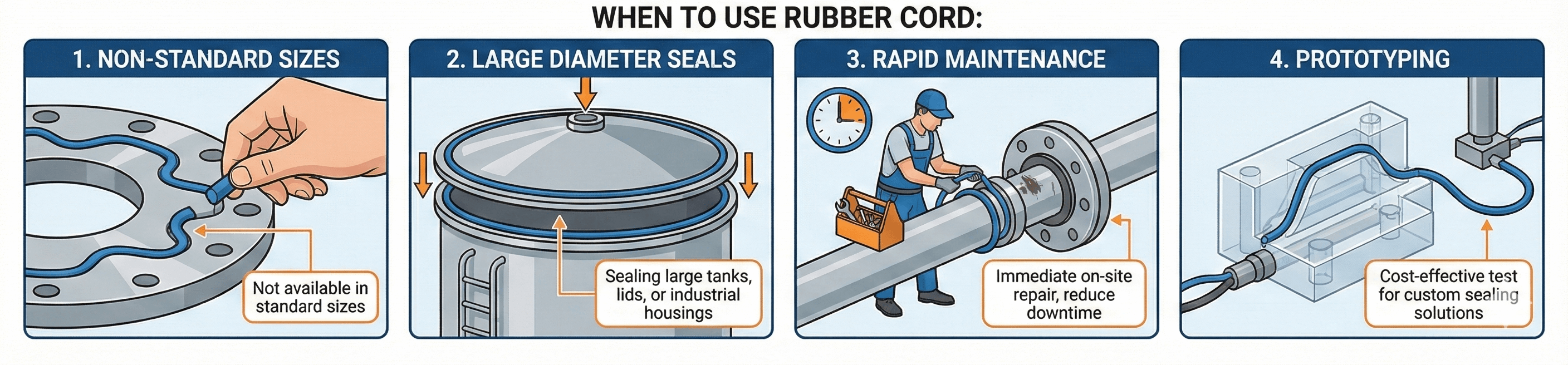 WHEN TO USE RUBBER CORD:

1. NON-STANDARD SIZES

Not available in standard sizes

2. LARGE DIAMETER SEALS

Sealing large tanks, lids, or industrial housings

3. RAPID MAINTENANCE

Immediate on-site repair, reduce downtime

4. PROTOTYPING

Cost-effective test for custom sealing solutions